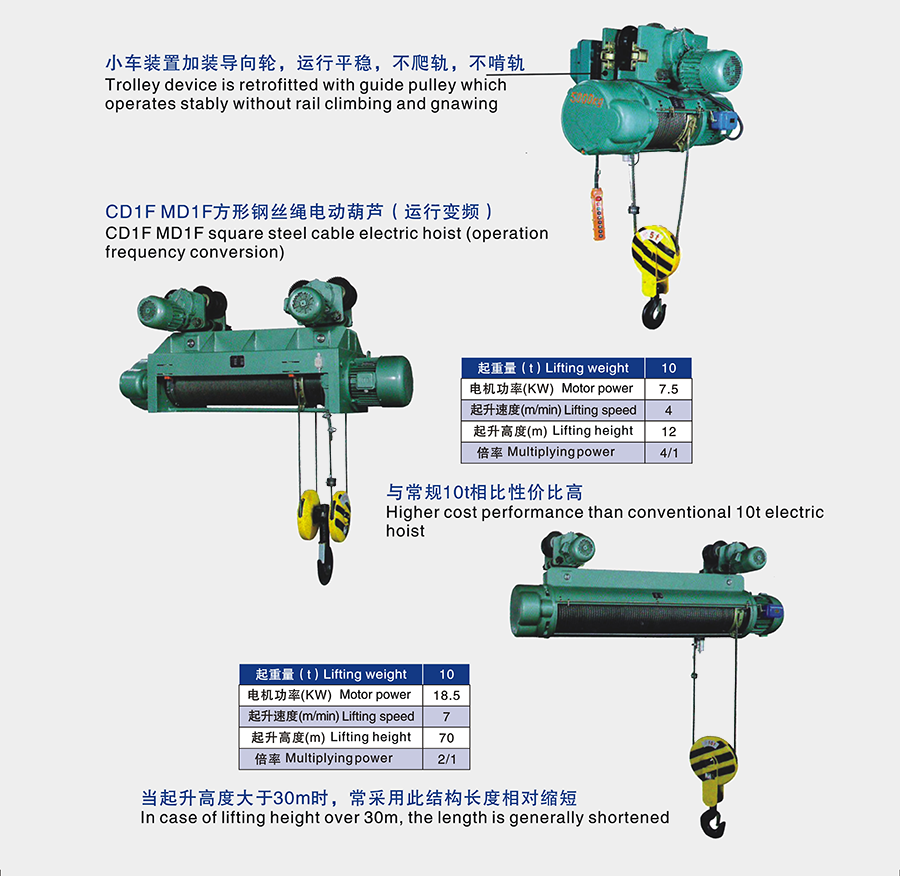 小车装置加装导向轮，运行平稳，不爬轨，不啃轨
Trolley device is retrofitted with guide pulley which operates stably without rail climbing and gnawing

CD1F MD1F方形钢丝绳电动葫芦（运行变频）
CD1F MD1F square steel cable electric hoist (operation frequency conversion)

| 起重量（t）Lifting weight | 10 |
|---|---|
| 电机功率(KW) Motor power | 7.5 |
| 起升速度(m/min) Lifting speed | 4 |
| 起升高度(m) Lifting height | 12 |
| 倍率 Multiplying power | 4/1 |

与常规10t相比性价比高
Higher cost performance than conventional 10t electric hoist

| 起重量（t）Lifting weight | 10 |
|---|---|
| 电机功率(KW) Motor power | 18.5 |
| 起升速度(m/min) Lifting speed | 7 |
| 起升高度(m) Lifting height | 70 |
| 倍率 Multiplying power | 2/1 |

当起升高度大于30m时，常采用此结构长度相对缩短
In case of lifting height over 30m, the length is generally shortened